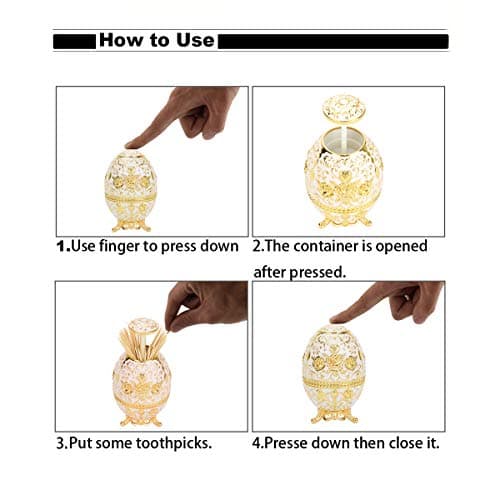 How to Use

1.Use finger to press down

2.The container is opened after pressed.

3.Put some toothpicks.

4.Presse down then close it.