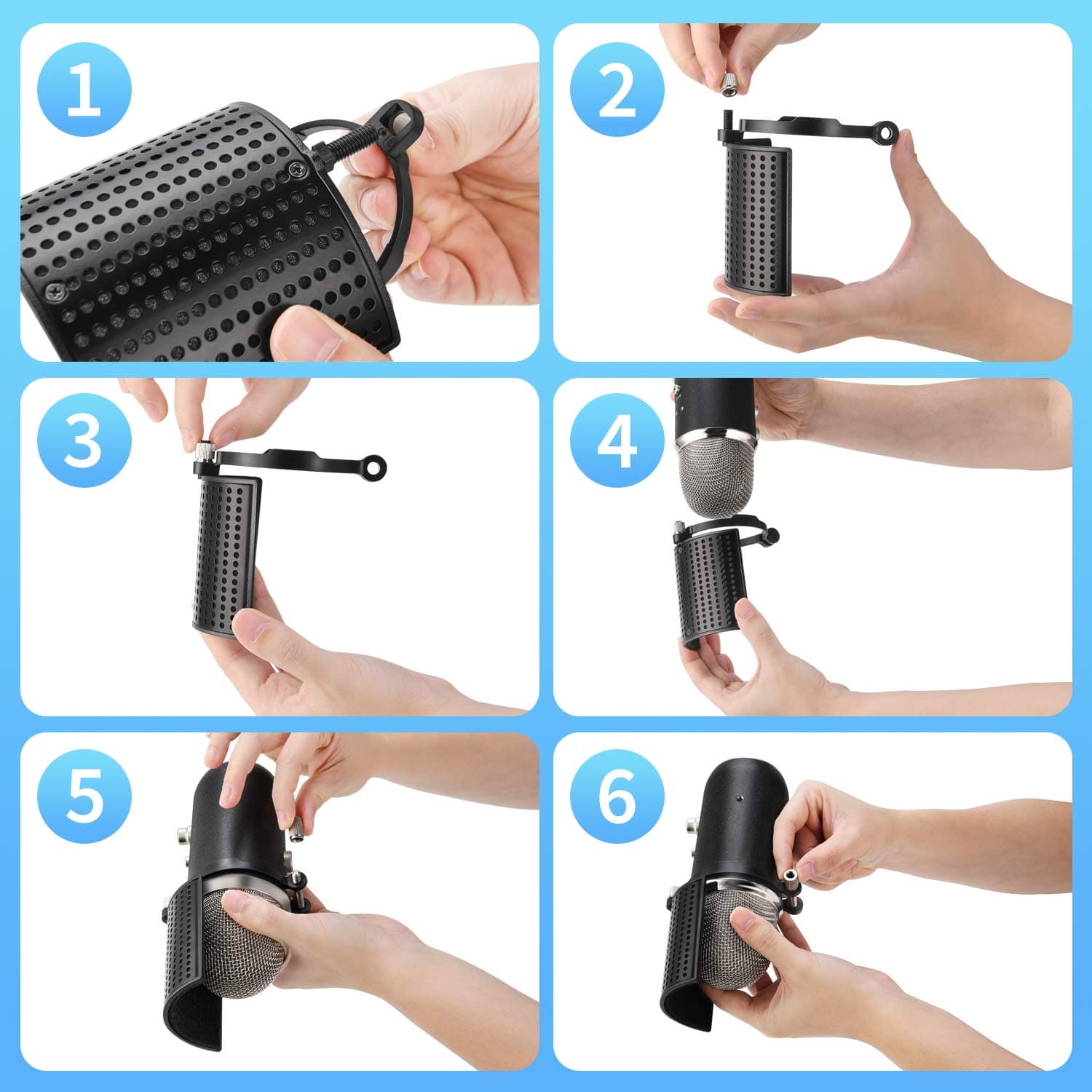 1

2

3

4

5

6