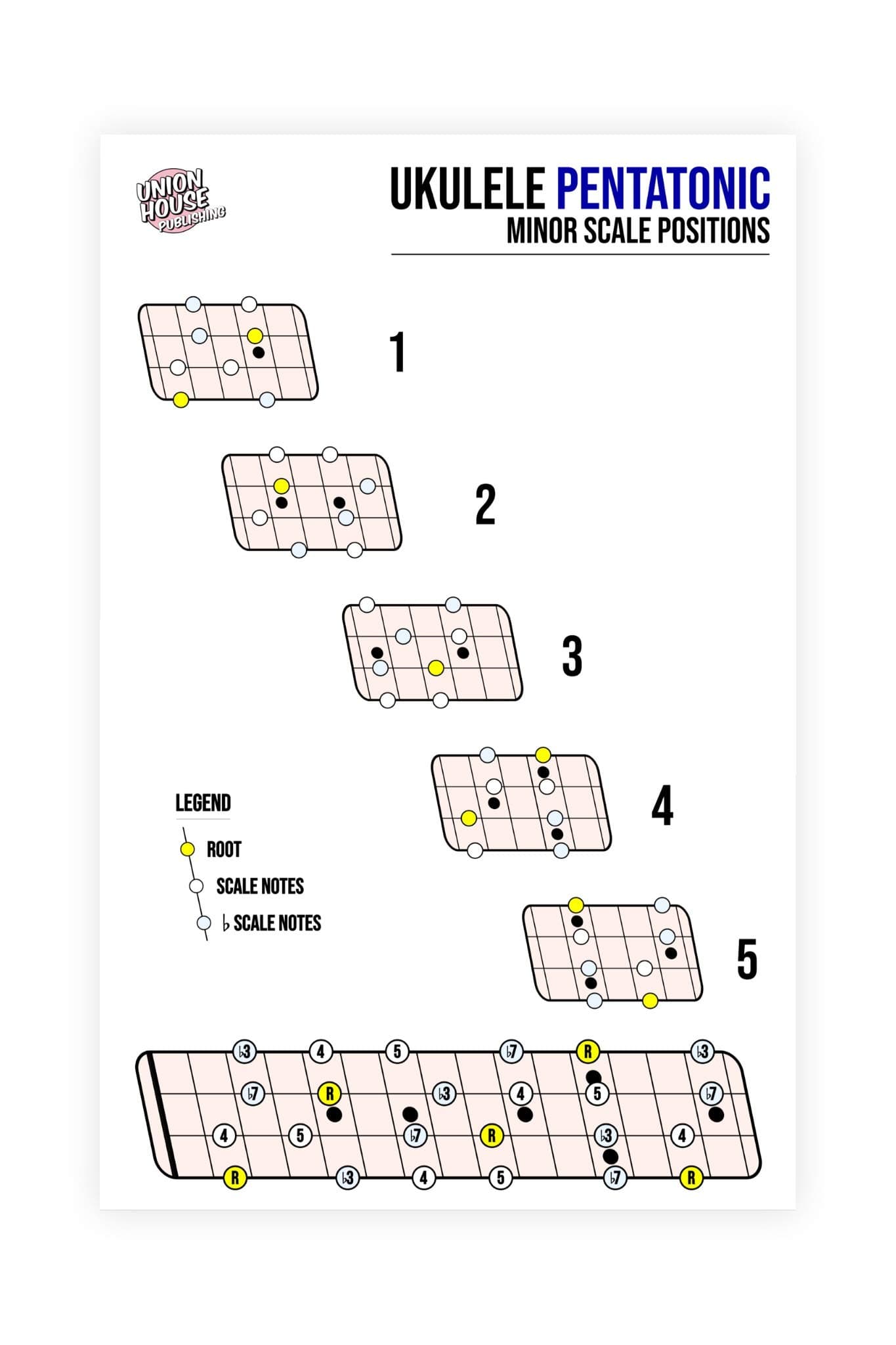 UNION HOUSE PUBLISHING

UKULELE PENTATONIC
MINOR SCALE POSITIONS

1

2

3

4

5

LEGEND

ROOT

SCALE NOTES

♭ SCALE NOTES

♭3 4 5 ♭7 R ♭3

♭7 R ♭3 4 5 ♭7

4 5 ♭7 R ♭3 4

R ♭3 4 5 ♭7 R